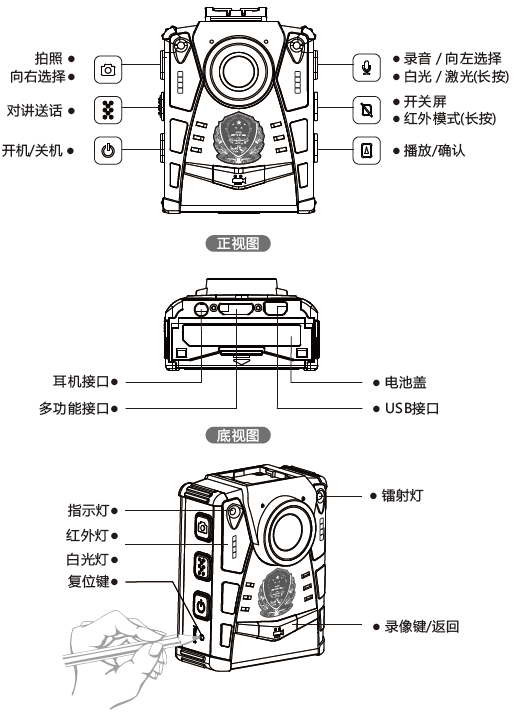 拍照
向右选择

对讲送话

开机/关机

录音 / 向左选择
白光 / 激光(长按)

开关屏
红外模式(长按)

播放/确认

正视图

耳机接口
多功能接口

电池盖
USB接口

底视图

指示灯
红外灯
白光灯
复位键

镭射灯

录像键/返回