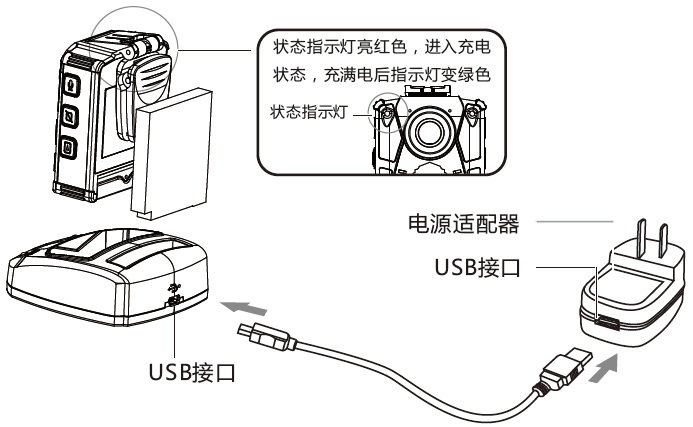 状态指示灯亮红色，进入充电状态，充满电后指示灯变绿色

状态指示灯

电源适配器

USB接口

USB接口